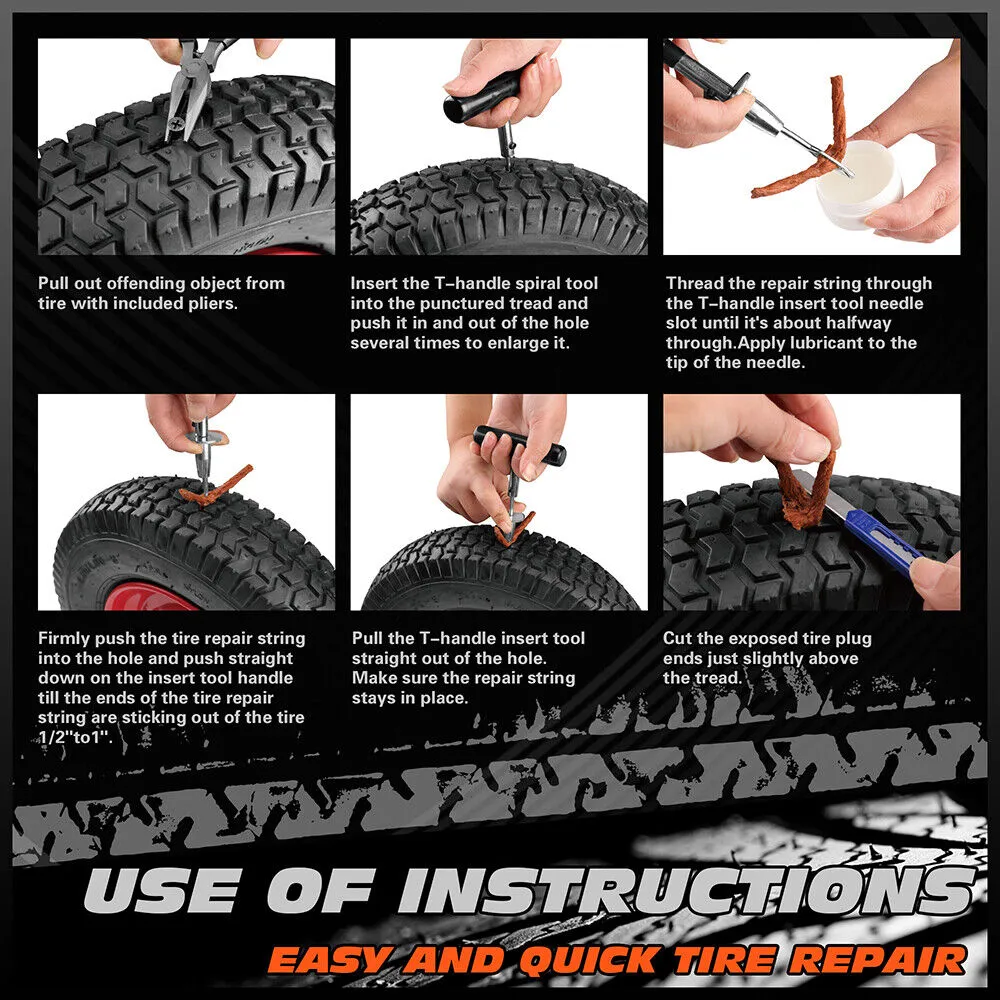 Pull out offending object from tire with included pliers.

Insert the T–handle spiral tool into the punctured tread and push it in and out of the hole several times to enlarge it.

Thread the repair string through the T–handle insert tool needle slot until it's about halfway through.Apply lubricant to the tip of the needle.

Firmly push the tire repair string into the hole and push straight down on the insert tool handle till the ends of the tire repair string are sticking out of the tire 1/2"to1".

Pull the T–handle insert tool straight out of the hole. Make sure the repair string stays in place.

Cut the exposed tire plug ends just slightly above the tread.

USE OF INSTRUCTIONS

EASY AND QUICK TIRE REPAIR